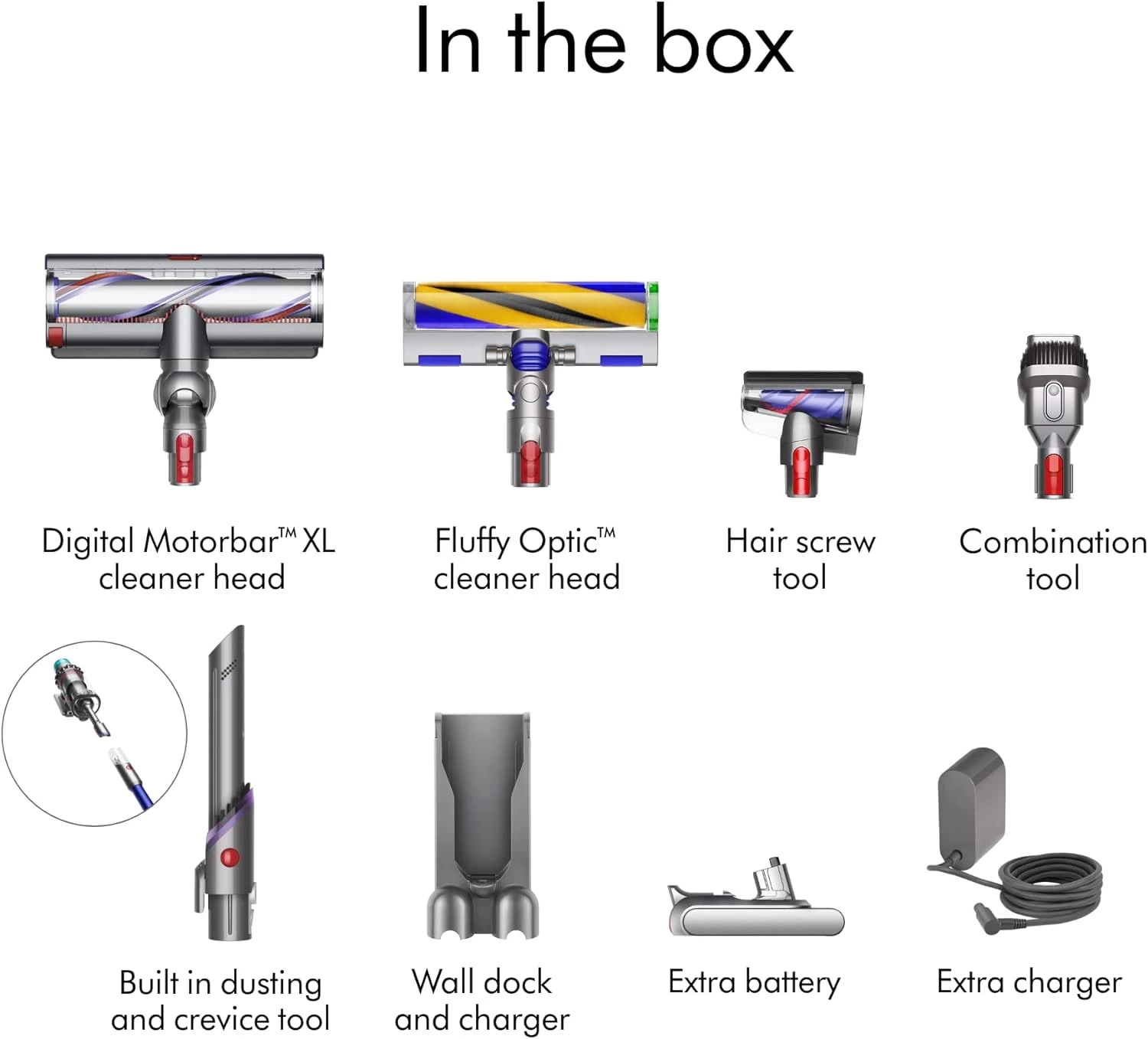 In the box

Digital Motorbar™ XL cleaner head

Fluffy Optic™ cleaner head

Hair screw tool

Combination tool

Built in dusting and crevice tool

Wall dock and charger

Extra battery

Extra charger